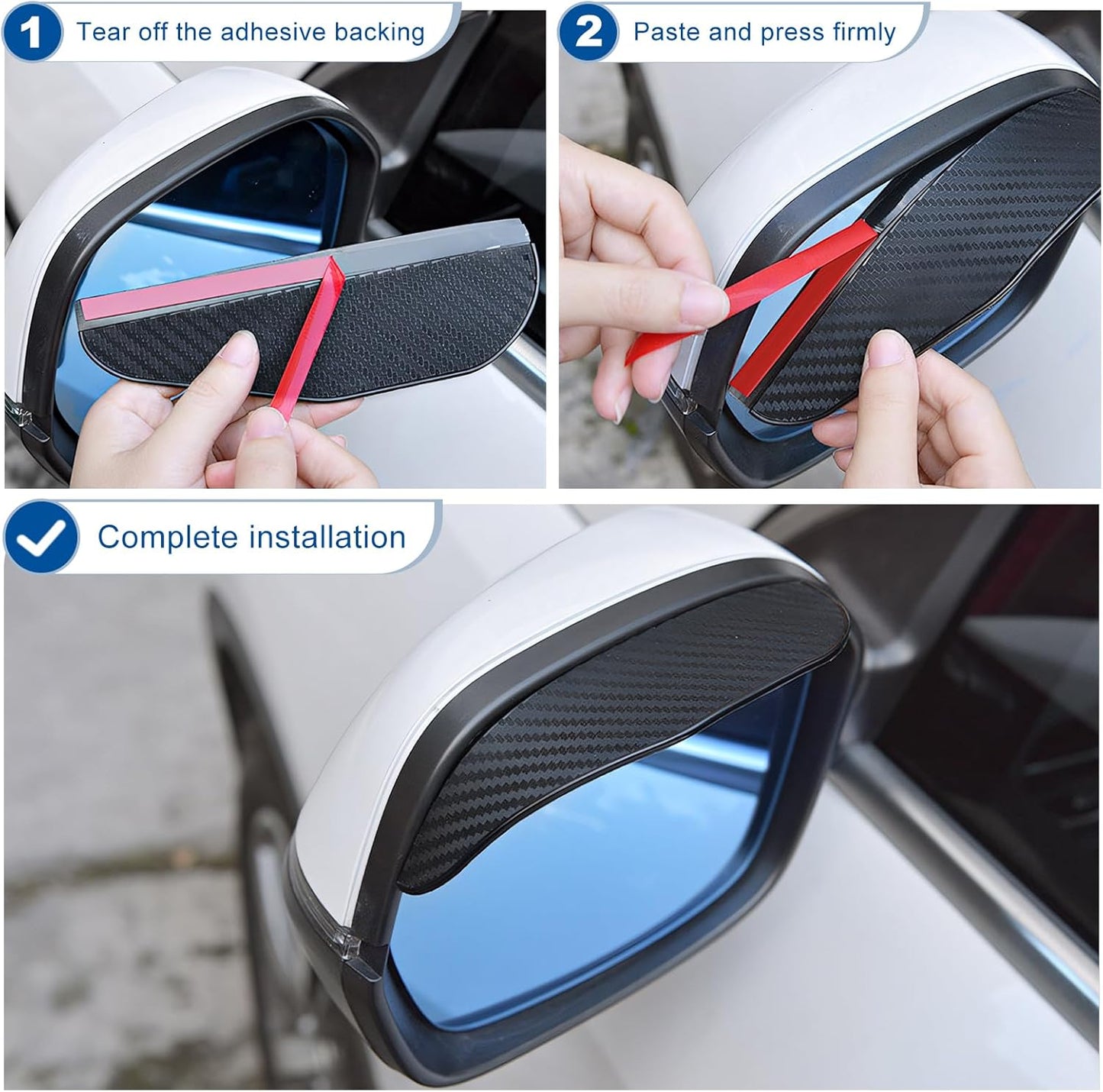 1 Tear off the adhesive backing

2 Paste and press firmly

Complete installation