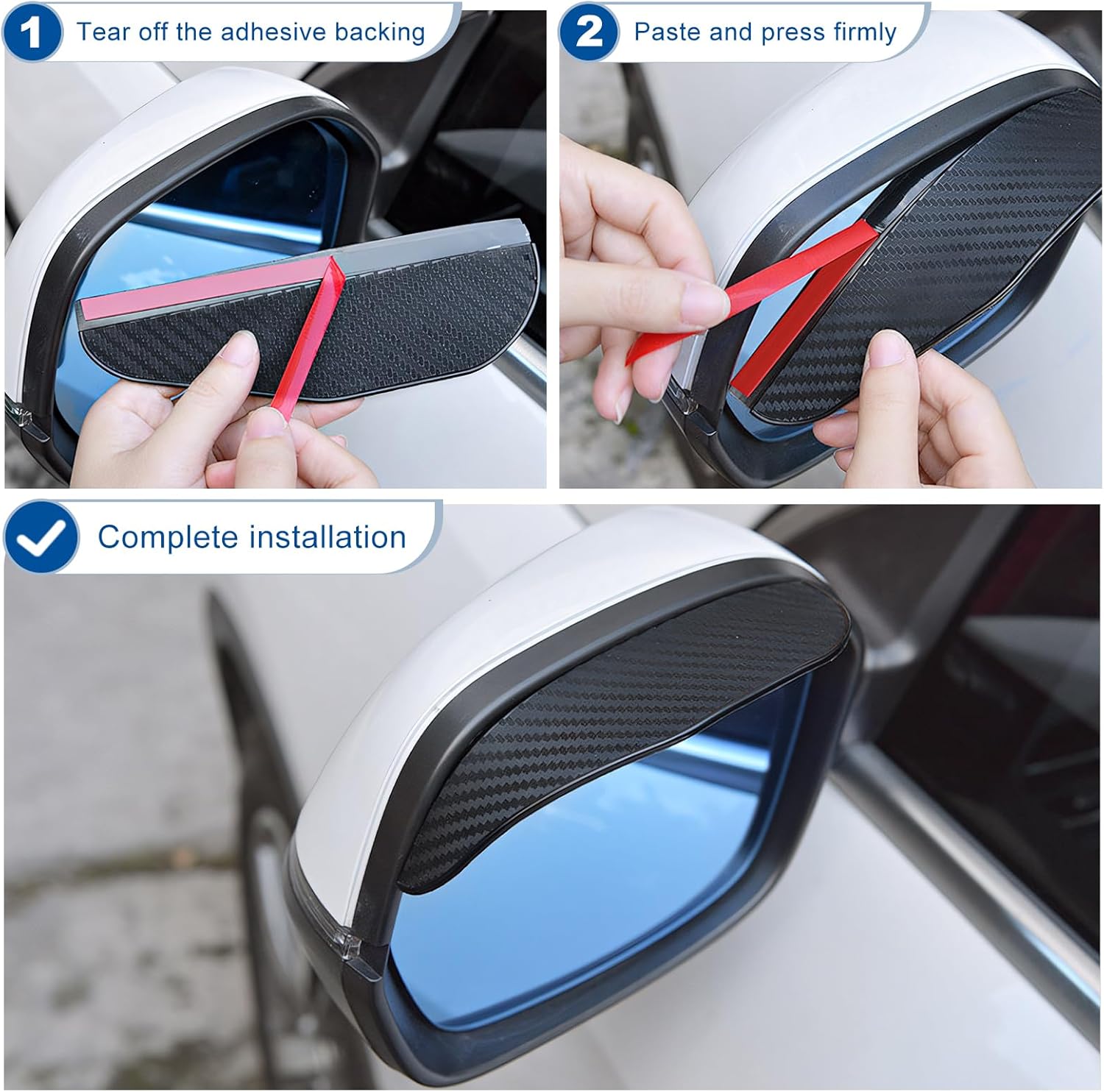 1 Tear off the adhesive backing

2 Paste and press firmly

Complete installation